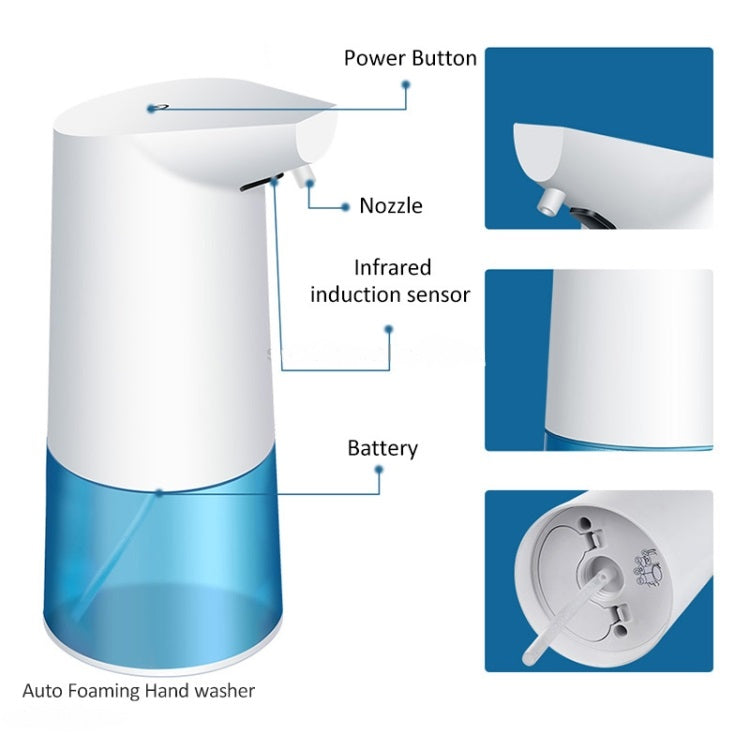 Power Button

Nozzle

Infrared induction sensor

Battery

Auto Foaming Hand washer